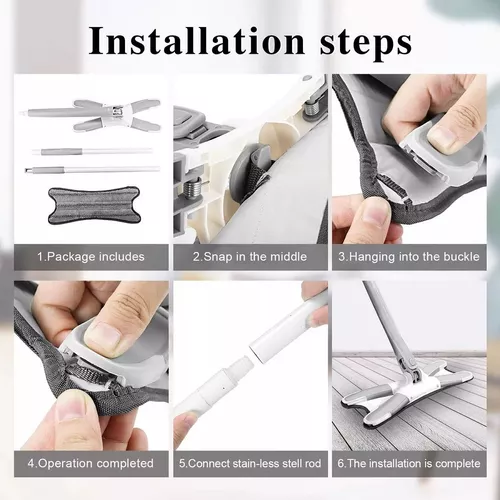 Installation steps

1.Package includes

2.Snap in the middle

3.Hanging into the buckle

4.Operation completed

5.Connect stain-less stell rod

6.The installation is complete